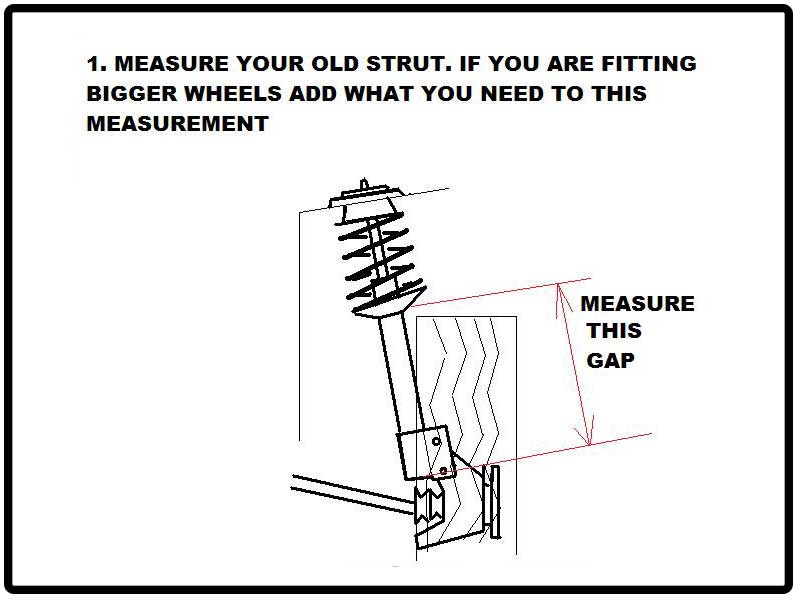 1. MEASURE YOUR OLD STRUT. IF YOU ARE FITTING BIGGER WHEELS ADD WHAT YOU NEED TO THIS MEASUREMENT

MEASURE
THIS
GAP