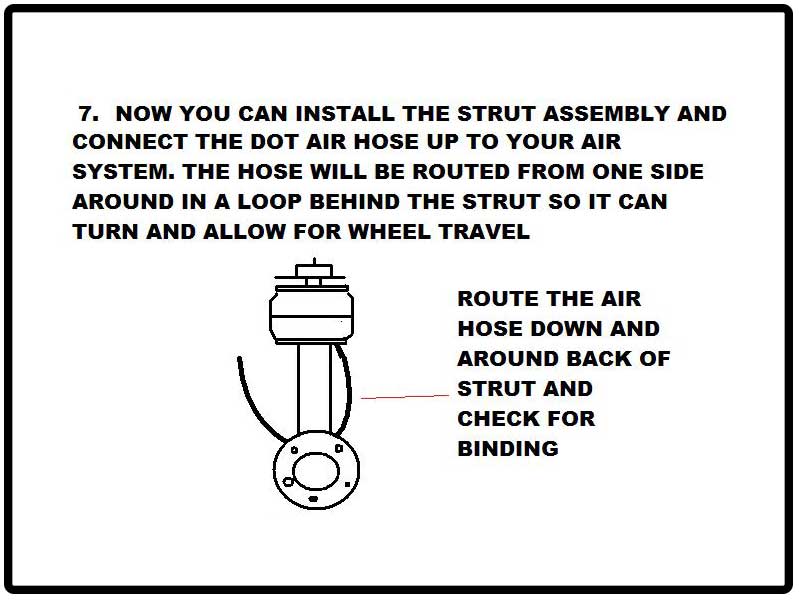 7. NOW YOU CAN INSTALL THE STRUT ASSEMBLY AND CONNECT THE DOT AIR HOSE UP TO YOUR AIR SYSTEM. THE HOSE WILL BE ROUTED FROM ONE SIDE AROUND IN A LOOP BEHIND THE STRUT SO IT CAN TURN AND ALLOW FOR WHEEL TRAVEL

ROUTE THE AIR HOSE DOWN AND AROUND BACK OF STRUT AND CHECK FOR BINDING